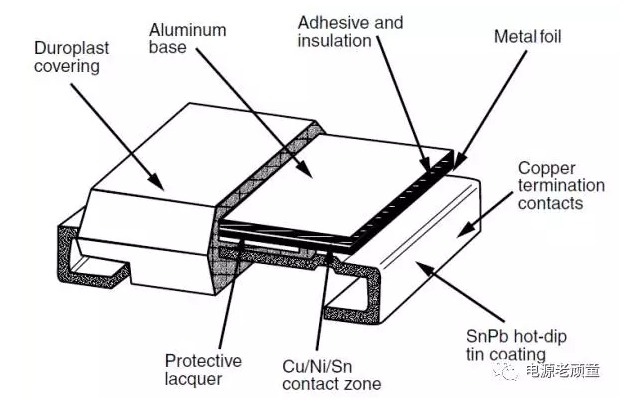 Duroplast covering

Aluminum base

Adhesive and insulation

Metal foil

Copper termination contacts

SnPb hot-dip tin coating

Protective lacquer

Cu/Ni/Sn contact zone

电源老顽童